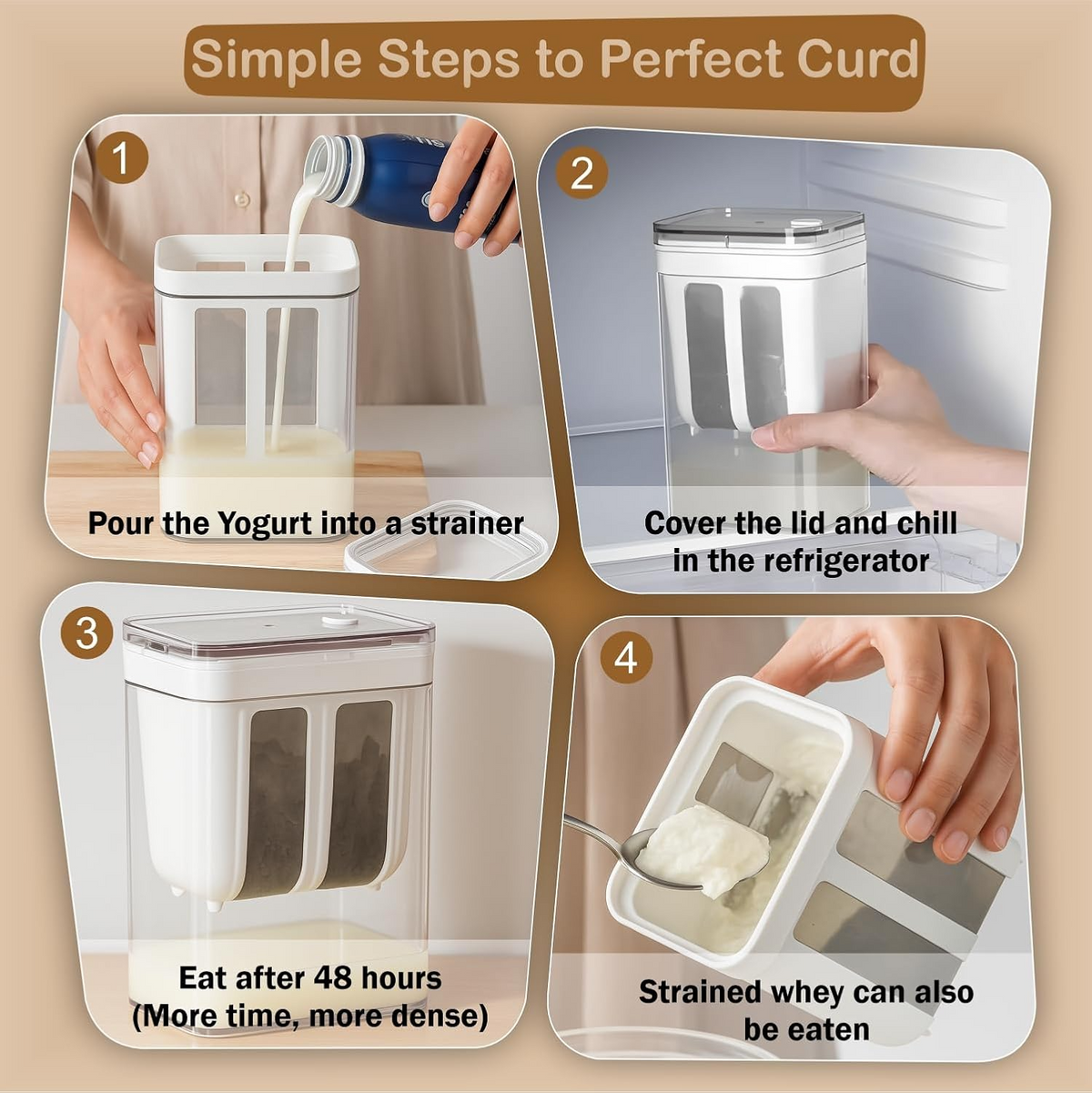 Simple Steps to Perfect Curd

1

Pour the Yogurt into a strainer

2

Cover the lid and chill in the refrigerator

3

Eat after 48 hours (More time, more dense)

4

Strained whey can also be eaten